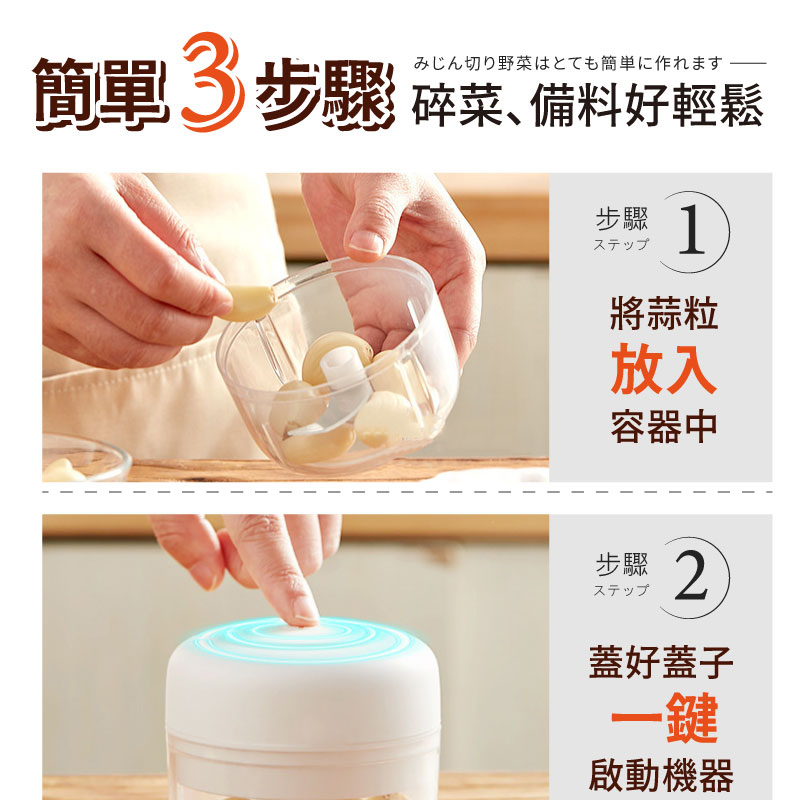 簡單3步驟

みじん切り野菜はとても簡単に作れます

碎菜、備料好輕鬆

步驟
ステップ
1

將蒜粒
放入
容器中

步驟
ステップ
2

蓋好蓋子
一鍵
啟動機器